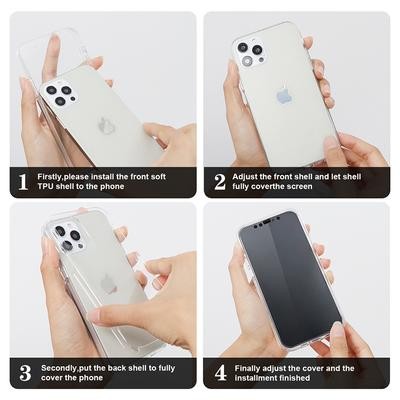 1 Firstly,please install the front soft TPU shell to the phone

2 Adjust the front shell and let shell fully coverthe screen

3 Secondly,put the back shell to fully cover the phone

4 Finally adjust the cover and the installment finished